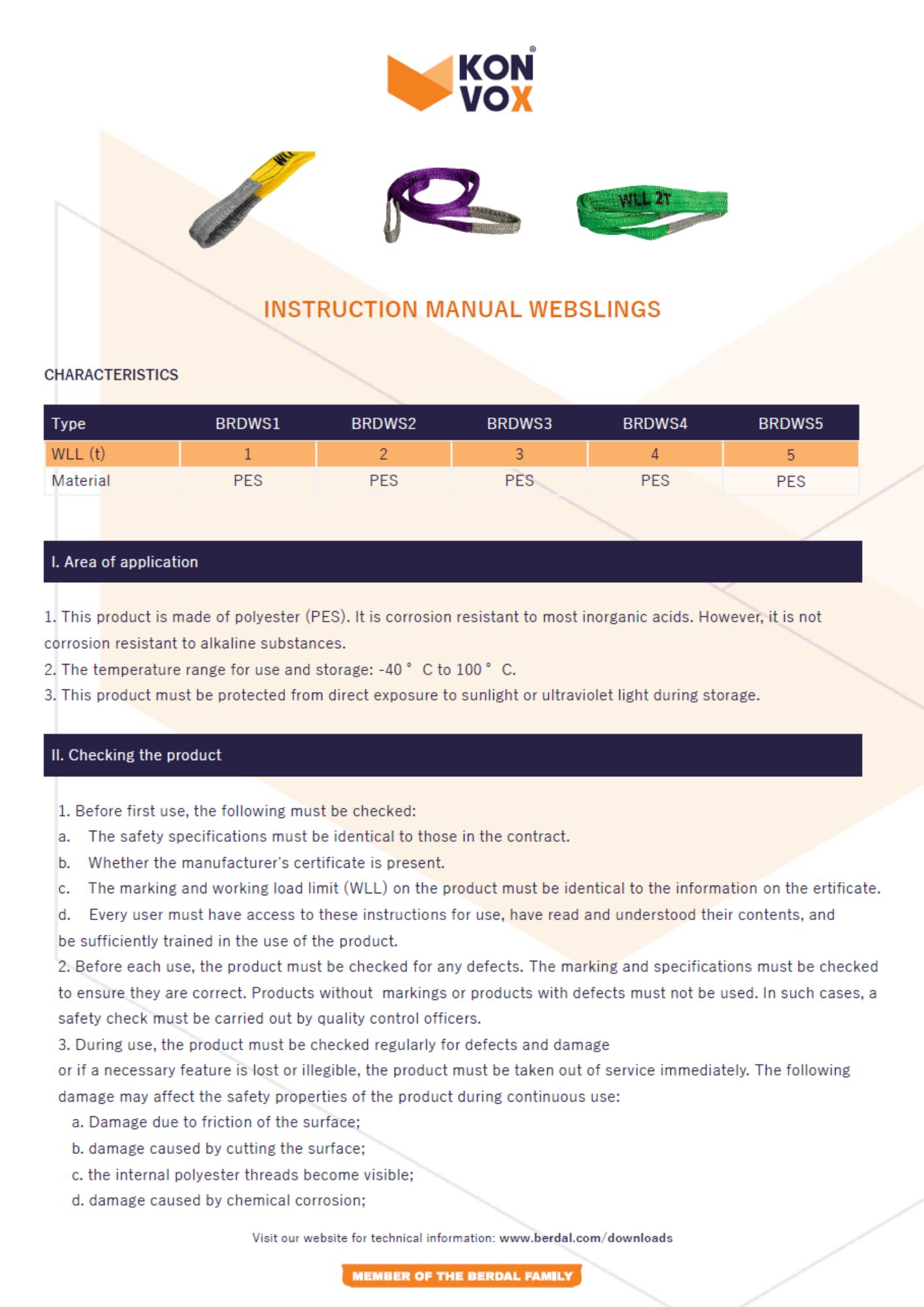 KON VOX®

WLL

WLL 2T

INSTRUCTION MANUAL WEBSLINGS

CHARACTERISTICS

| Type | BRDWS1 | BRDWS2 | BRDWS3 | BRDWS4 | BRDWS5 |
|---|---|---|---|---|---|
| WLL (t) | 1 | 2 | 3 | 4 | 5 |
| Material | PES | PES | PES | PES | PES |

I. Area of application

1. This product is made of polyester (PES). It is corrosion resistant to most inorganic acids. However, it is not corrosion resistant to alkaline substances.
2. The temperature range for use and storage: -40 ° C to 100 ° C.
3. This product must be protected from direct exposure to sunlight or ultraviolet light during storage.

II. Checking the product

1. Before first use, the following must be checked:
a. The safety specifications must be identical to those in the contract.
b. Whether the manufacturer's certificate is present.
c. The marking and working load limit (WLL) on the product must be identical to the information on the ertificate.
d. Every user must have access to these instructions for use, have read and understood their contents, and be sufficiently trained in the use of the product.
2. Before each use, the product must be checked for any defects. The marking and specifications must be checked to ensure they are correct. Products without markings or products with defects must not be used. In such cases, a safety check must be carried out by quality control officers.
3. During use, the product must be checked regularly for defects and damage
or if a necessary feature is lost or illegible, the product must be taken out of service immediately. The following damage may affect the safety properties of the product during continuous use:
a. Damage due to friction of the surface;
b. damage caused by cutting the surface;
c. the internal polyester threads become visible;
d. damage caused by chemical corrosion;

Visit our website for technical information: www.berdal.com/downloads

MEMBER OF THE BERDAL FAMILY